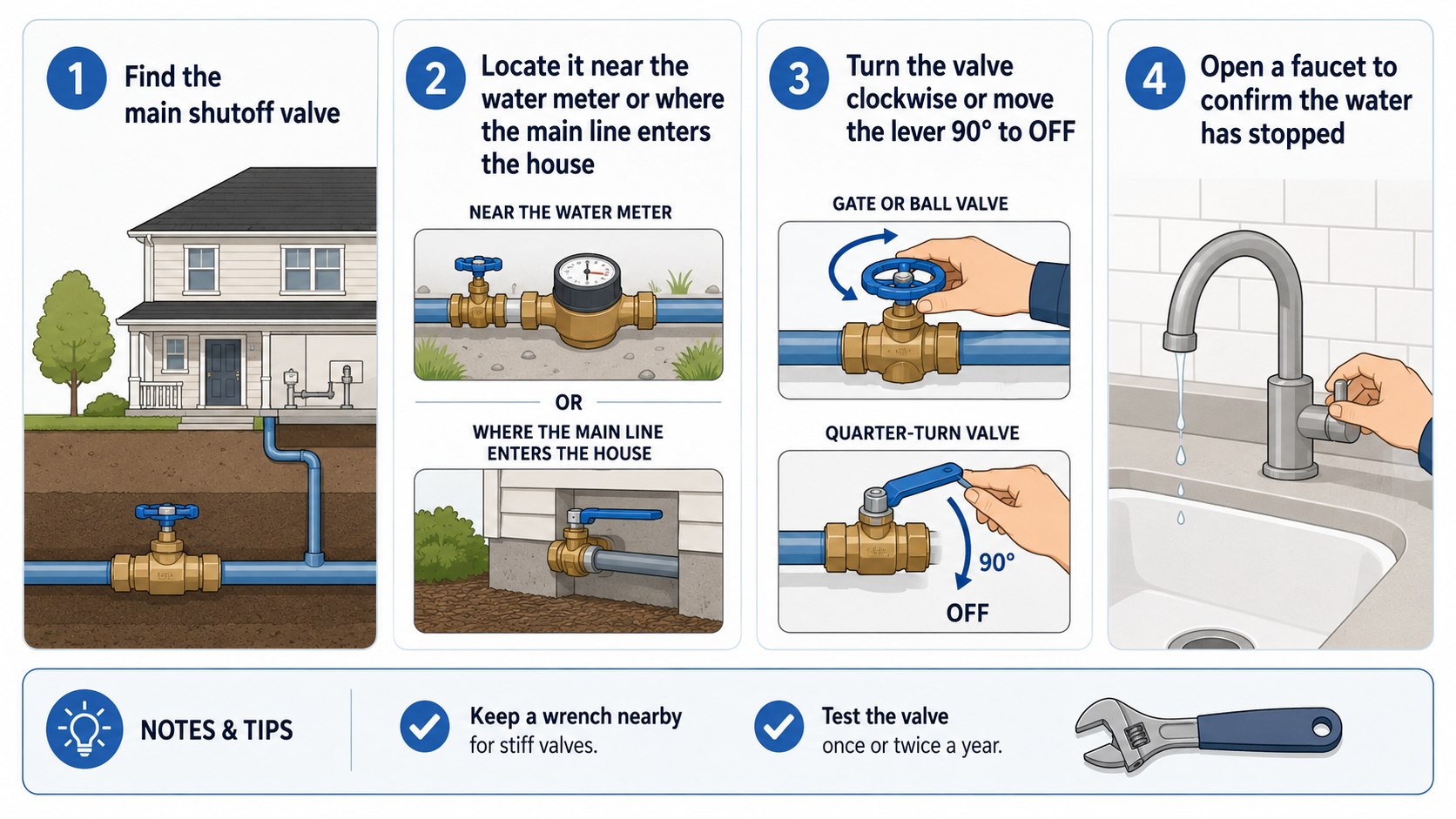 1 Find the main shutoff valve

2 Locate it near the water meter or where the main line enters the house

NEAR THE WATER METER

OR

WHERE THE MAIN LINE ENTERS THE HOUSE

3 Turn the valve clockwise or move the lever 90° to OFF

GATE OR BALL VALVE

QUARTER-TURN VALVE

90°

OFF

4 Open a faucet to confirm the water has stopped

NOTES & TIPS

Keep a wrench nearby for stiff valves.

Test the valve once or twice a year.