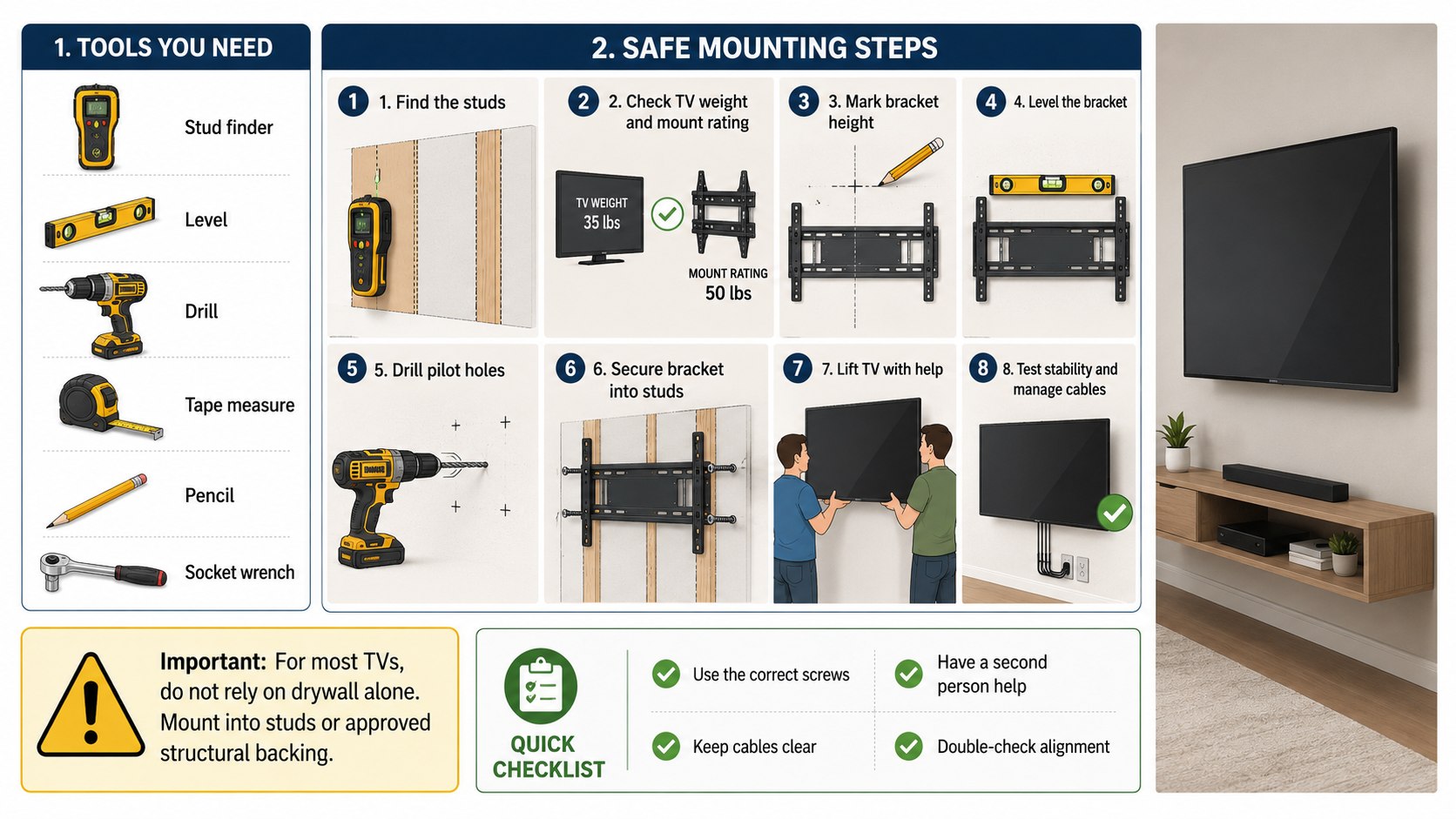 1. TOOLS YOU NEED

Stud finder

Level

Drill

Tape measure

Pencil

Socket wrench

2. SAFE MOUNTING STEPS

1 1. Find the studs

2 2. Check TV weight and mount rating

TV WEIGHT 35 lbs

MOUNT RATING 50 lbs

3 3. Mark bracket height

4 4. Level the bracket

5 5. Drill pilot holes

6 6. Secure bracket into studs

7 7. Lift TV with help

8 8. Test stability and manage cables

Important: For most TVs, do not rely on drywall alone. Mount into studs or approved structural backing.

QUICK CHECKLIST

Use the correct screws

Have a second person help

Keep cables clear

Double-check alignment