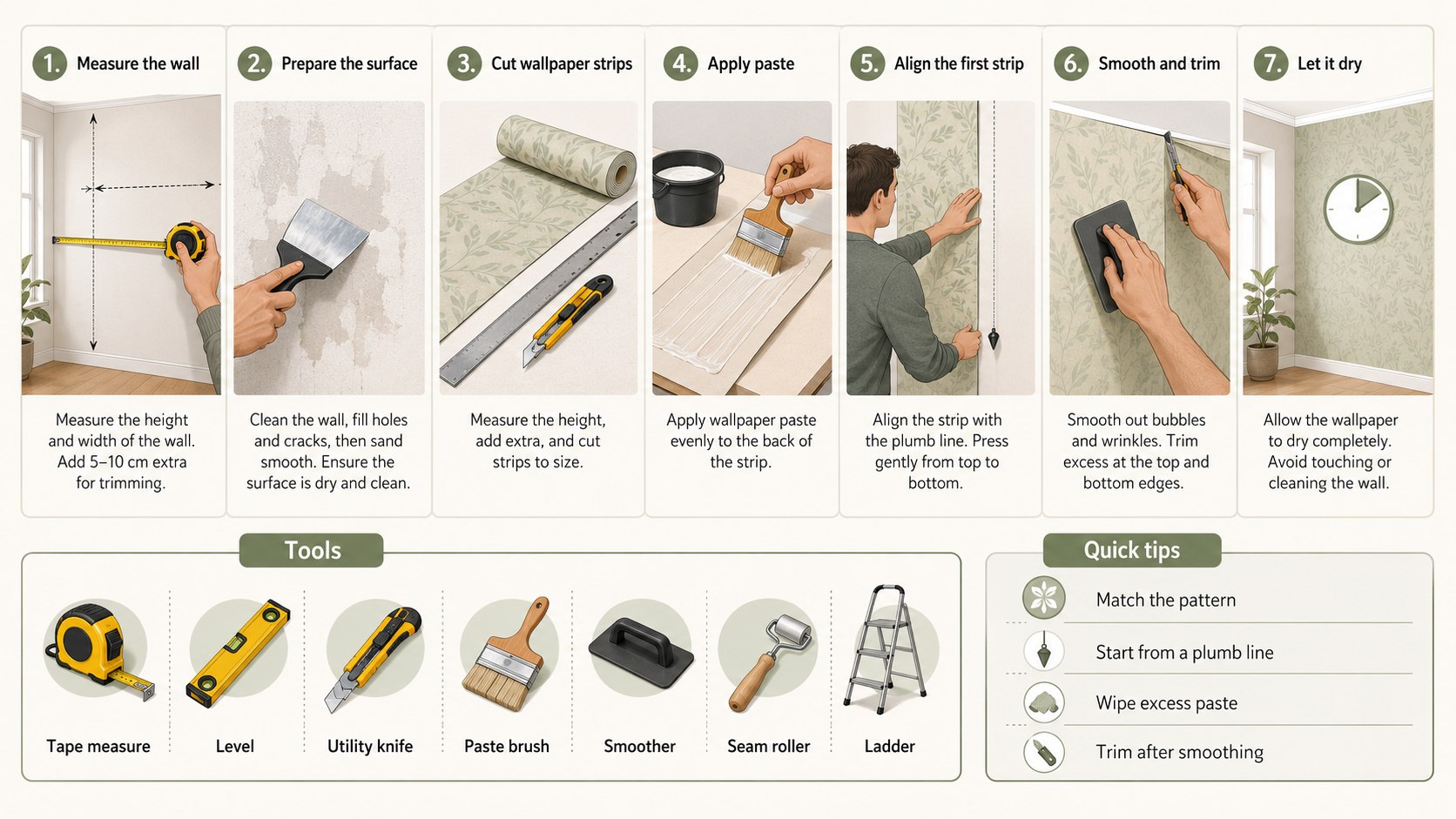 1. Measure the wall

Measure the height and width of the wall. Add 5–10 cm extra for trimming.

2. Prepare the surface

Clean the wall, fill holes and cracks, then sand smooth. Ensure the surface is dry and clean.

3. Cut wallpaper strips

Measure the height, add extra, and cut strips to size.

4. Apply paste

Apply wallpaper paste evenly to the back of the strip.

5. Align the first strip

Align the strip with the plumb line. Press gently from top to bottom.

6. Smooth and trim

Smooth out bubbles and wrinkles. Trim excess at the top and bottom edges.

7. Let it dry

Allow the wallpaper to dry completely. Avoid touching or cleaning the wall.

Tools

Tape measure

Level

Utility knife

Paste brush

Smoother

Seam roller

Ladder

Quick tips

Match the pattern

Start from a plumb line

Wipe excess paste

Trim after smoothing